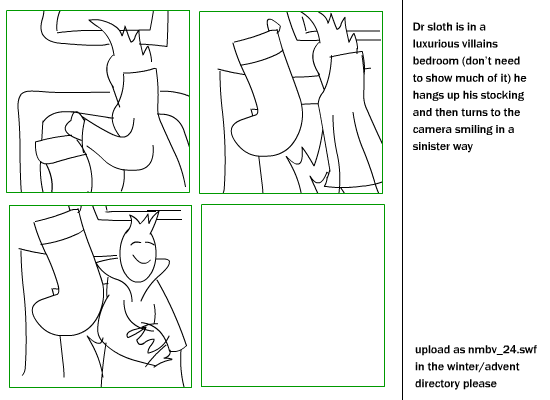 Dr sloth is in a luxurious villains bedroom (don't need to show much of it) he hangs up his stocking and then turns to the camera smiling in a sinister way

upload as nmbv_24.swf in the winter/advent directory please